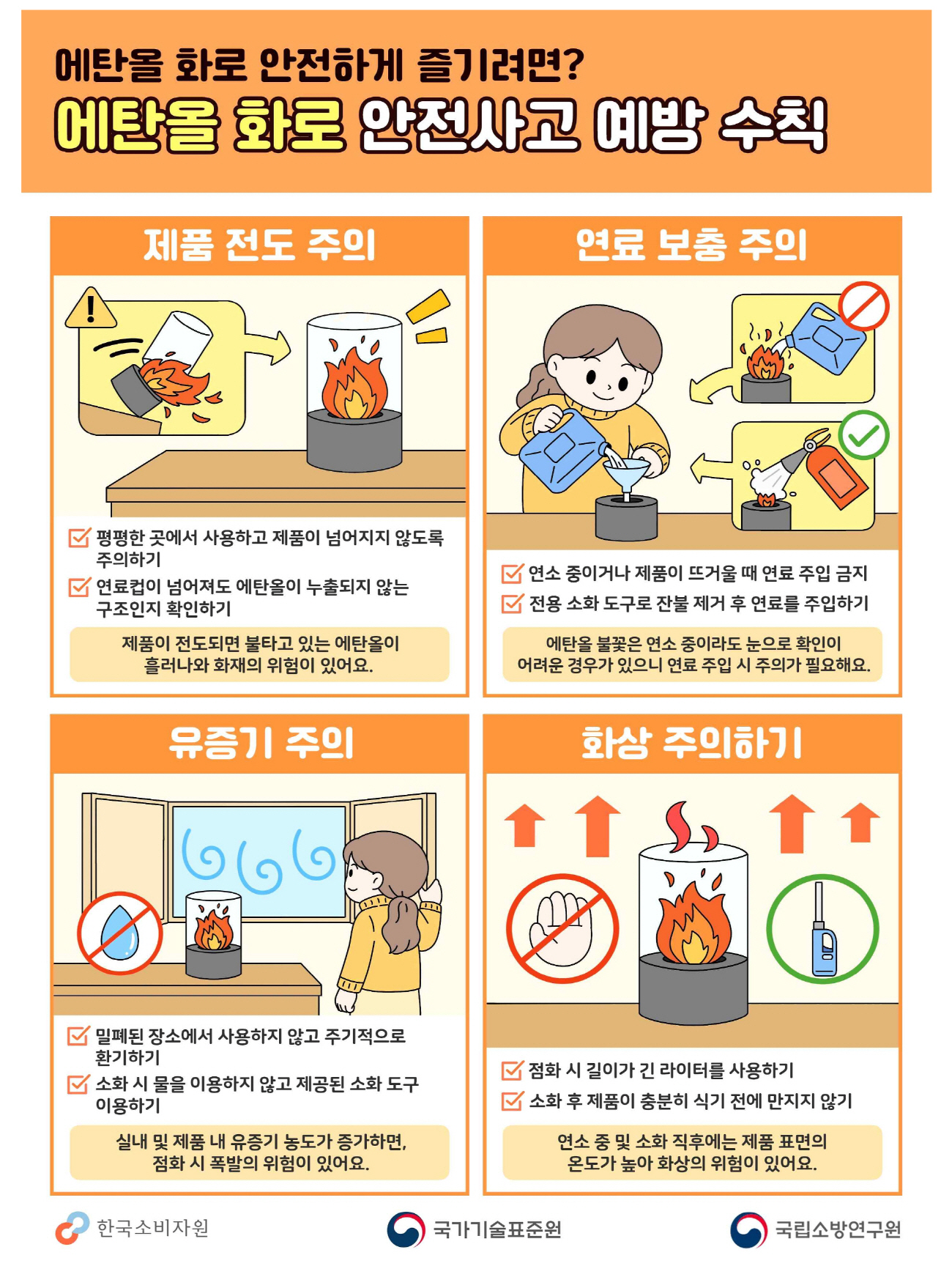 에탄올 화로 안전하게 즐기려면?
에탄올 화로 안전사고 예방 수칙

제품 전도 주의

평평한 곳에서 사용하고 제품이 넘어지지 않도록 주의하기
연료컵이 넘어져도 에탄올이 누출되지 않는 구조인지 확인하기

제품이 전도되면 불타고 있는 에탄올이 흘러나와 화재의 위험이 있어요.

연료 보충 주의

연소 중이거나 제품이 뜨거울 때 연료 주입 금지
전용 소화 도구로 잔불 제거 후 연료를 주입하기

에탄올 불꽃은 연소 중이라도 눈으로 확인이 어려운 경우가 있으니 연료 주입 시 주의가 필요해요.

유증기 주의

밀폐된 장소에서 사용하지 않고 주기적으로 환기하기
소화 시 물을 이용하지 않고 제공된 소화 도구 이용하기

실내 및 제품 내 유증기 농도가 증가하면, 점화 시 폭발의 위험이 있어요.

화상 주의하기

점화 시 길이가 긴 라이터를 사용하기
소화 후 제품이 충분히 식기 전에 만지지 않기

연소 중 및 소화 직후에는 제품 표면의 온도가 높아 화상의 위험이 있어요.

한국소비자원
국가기술표준원
국립소방연구원